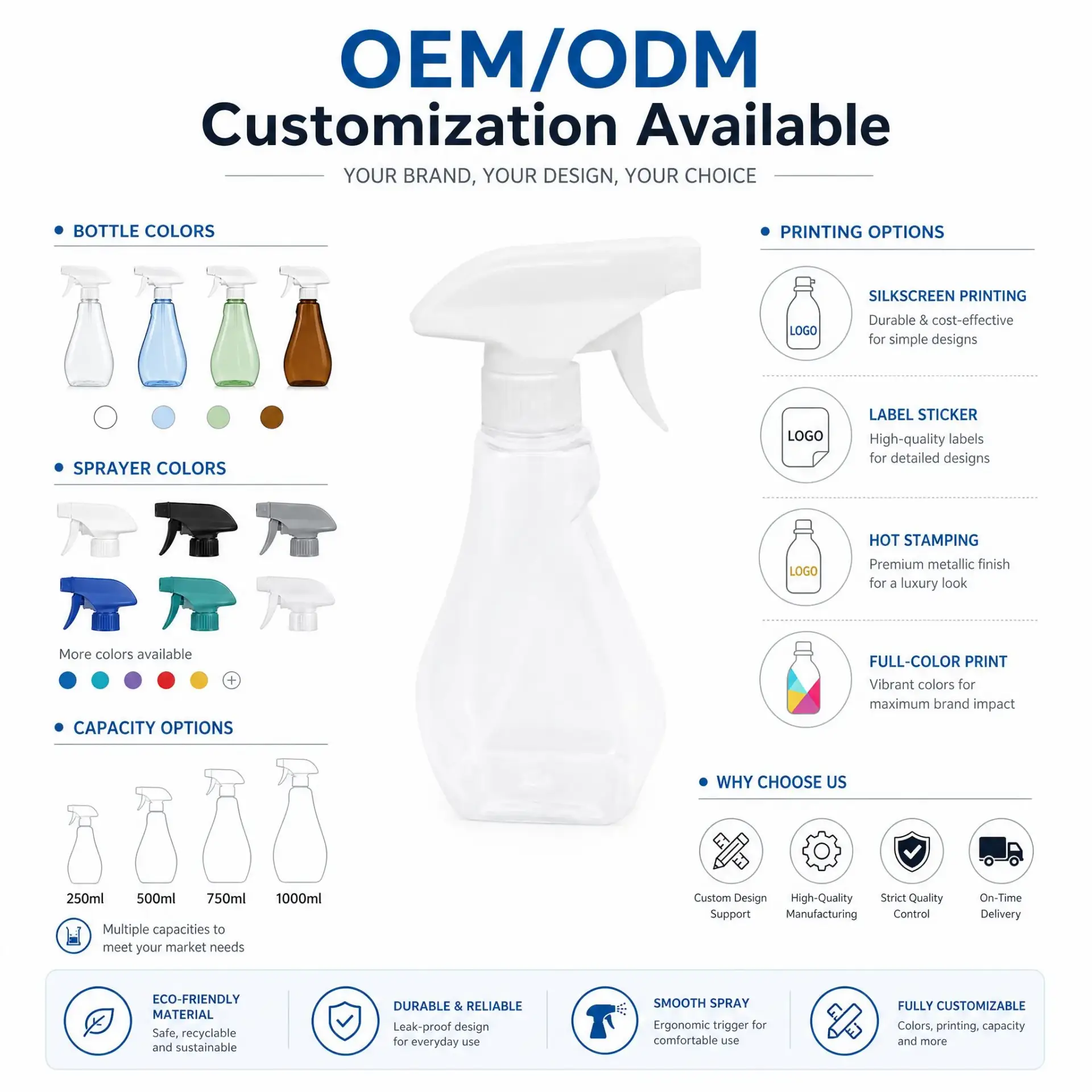 OEM/ODM
Customization Available

YOUR BRAND, YOUR DESIGN, YOUR CHOICE

• BOTTLE COLORS

• SPRAYER COLORS

More colors available

• CAPACITY OPTIONS

250ml
500ml
750ml
1000ml

Multiple capacities to meet your market needs

• PRINTING OPTIONS

LOGO
SILKSCREEN PRINTING
Durable & cost-effective for simple designs

LOGO
LABEL STICKER
High-quality labels for detailed designs

LOGO
HOT STAMPING
Premium metallic finish for a luxury look

FULL-COLOR PRINT
Vibrant colors for maximum brand impact

• WHY CHOOSE US

Custom Design Support
High-Quality Manufacturing
Strict Quality Control
On-Time Delivery

ECO-FRIENDLY MATERIAL
Safe, recyclable and sustainable

DURABLE & RELIABLE
Leak-proof design for everyday use

SMOOTH SPRAY
Ergonomic trigger for comfortable use

FULLY CUSTOMIZABLE
Colors, printing, capacity and more