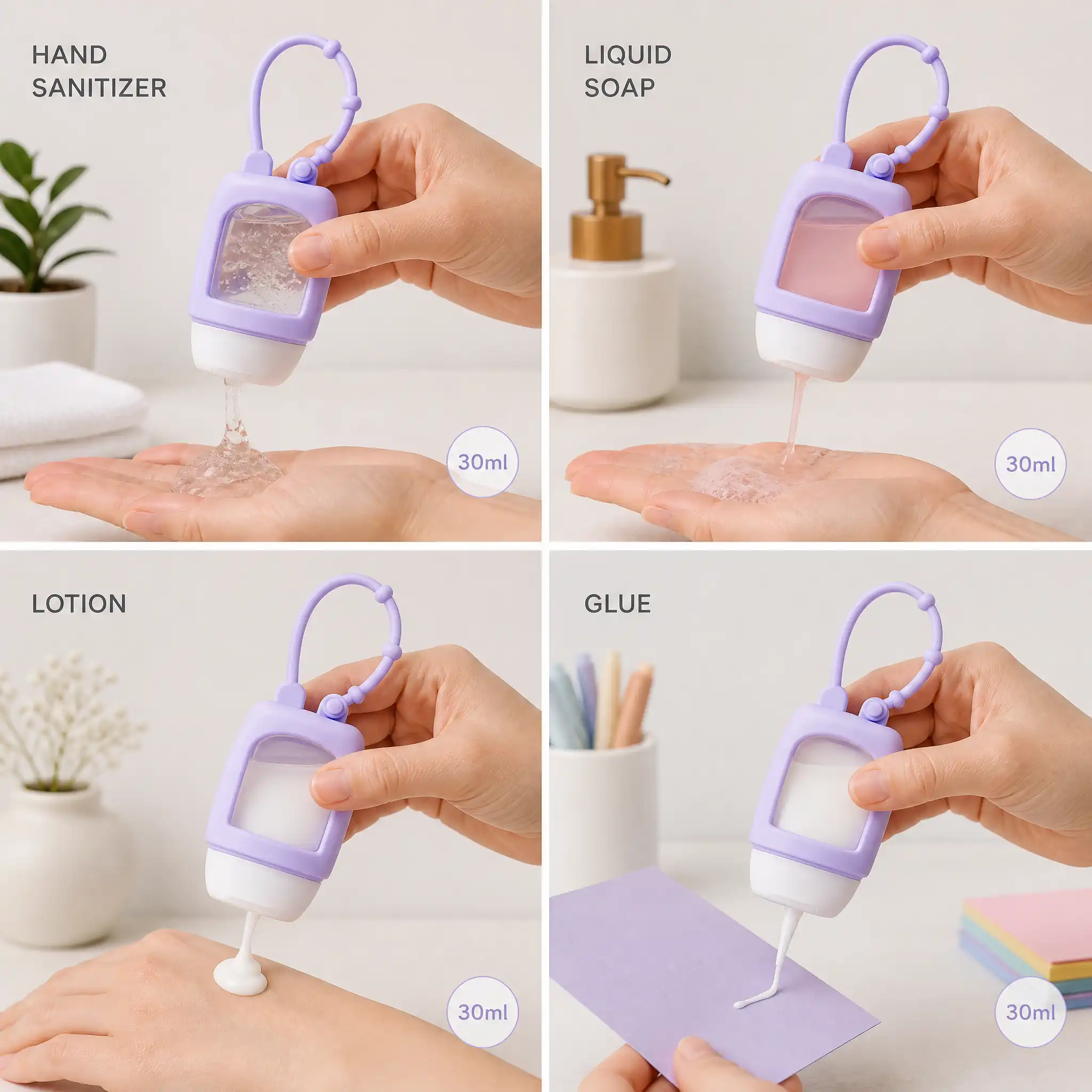 HAND SANITIZER

30ml

LIQUID SOAP

30ml

LOTION

30ml

GLUE

30ml