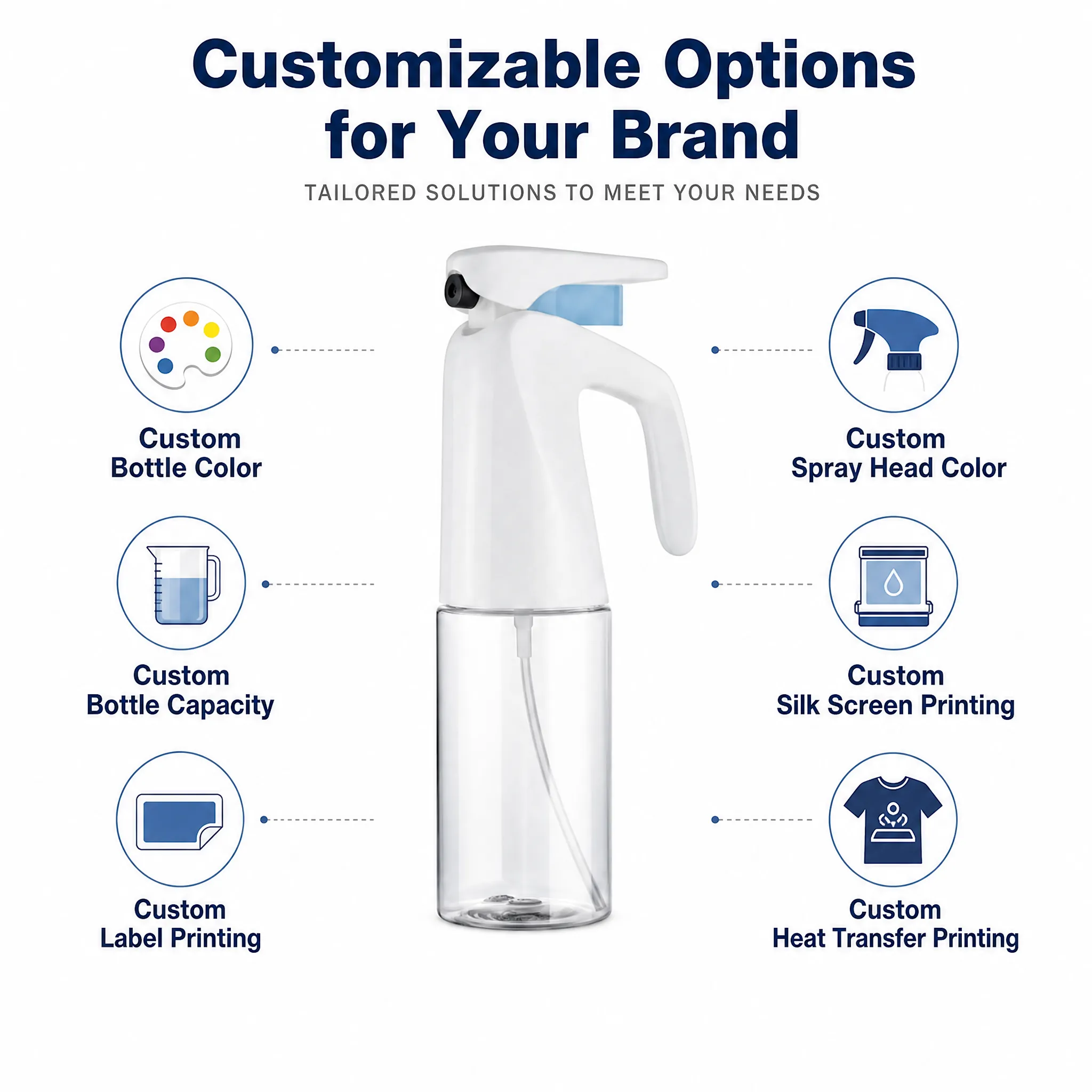 Customizable Options for Your Brand

TAILORED SOLUTIONS TO MEET YOUR NEEDS

Custom
Bottle Color

Custom
Bottle Capacity

Custom
Label Printing

Custom
Spray Head Color

Custom
Silk Screen Printing

Custom
Heat Transfer Printing