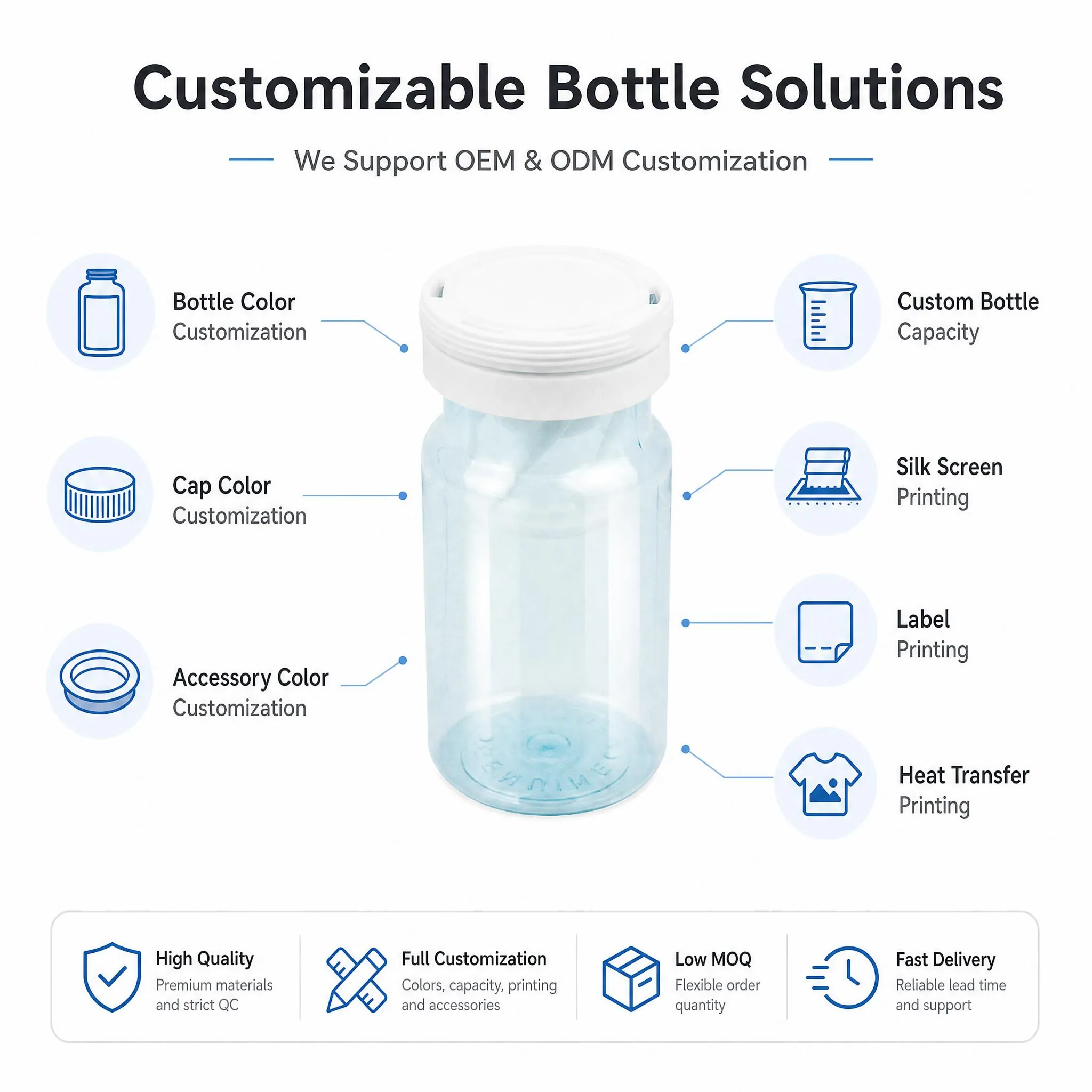 Customizable Bottle Solutions

We Support OEM & ODM Customization

Bottle Color
Customization

Cap Color
Customization

Accessory Color
Customization

Custom Bottle
Capacity

Silk Screen
Printing

Label
Printing

Heat Transfer
Printing

High Quality
Premium materials and strict QC

Full Customization
Colors, capacity, printing and accessories

Low MOQ
Flexible order quantity

Fast Delivery
Reliable lead time and support