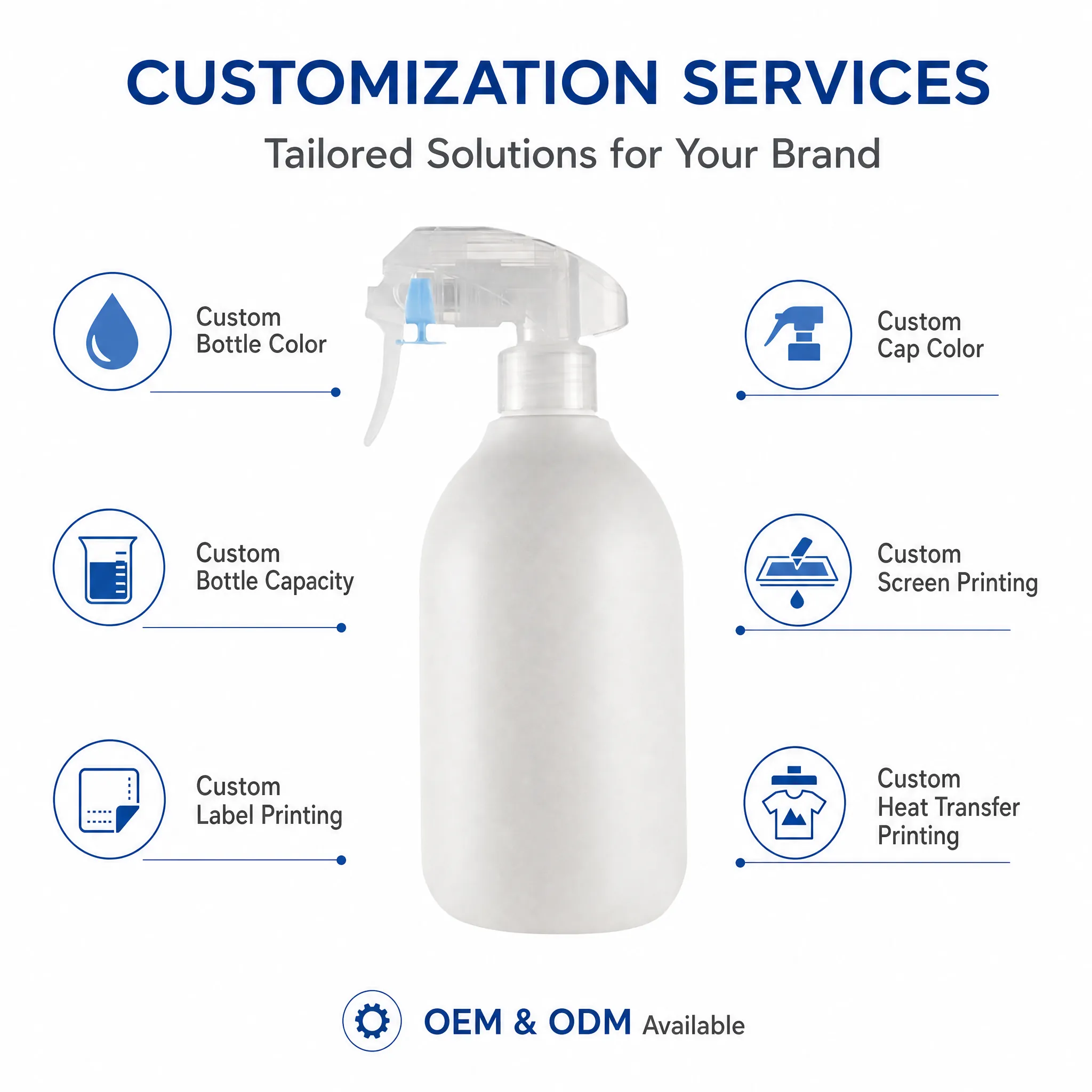 CUSTOMIZATION SERVICES

Tailored Solutions for Your Brand

Custom
Bottle Color

Custom
Bottle Capacity

Custom
Label Printing

Custom
Cap Color

Custom
Screen Printing

Custom
Heat Transfer
Printing

OEM & ODM Available